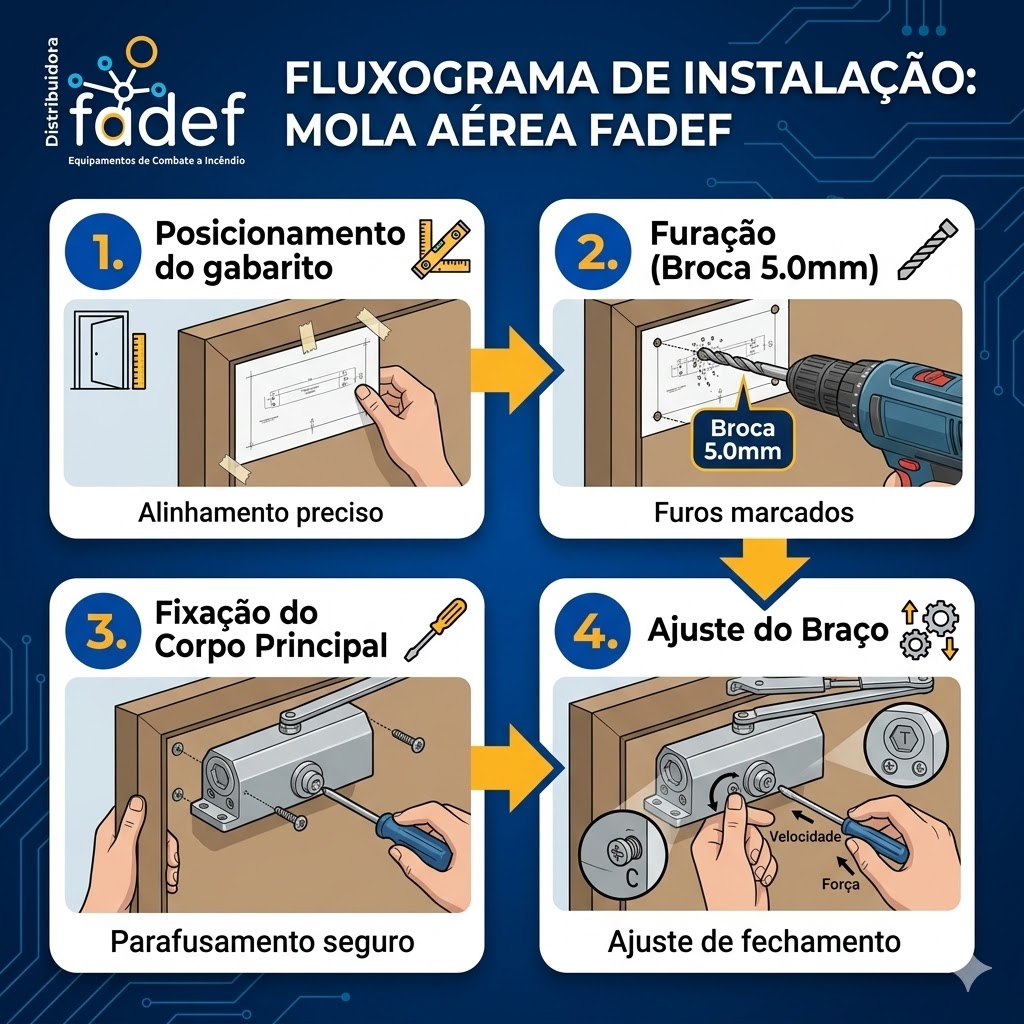 Distribuidora
fadef
Equipamentos de Combate a Incêndio

FLUXOGRAMA DE INSTALAÇÃO: MOLA AÉREA FADEF

1. Posicionamento do gabarito

Alinhamento preciso

2. Furação (Broca 5.0mm)

Broca 5.0mm

Furos marcados

3. Fixação do Corpo Principal

Parafusamento seguro

4. Ajuste do Braço

T

C

Velocidade

Força

Ajuste de fechamento